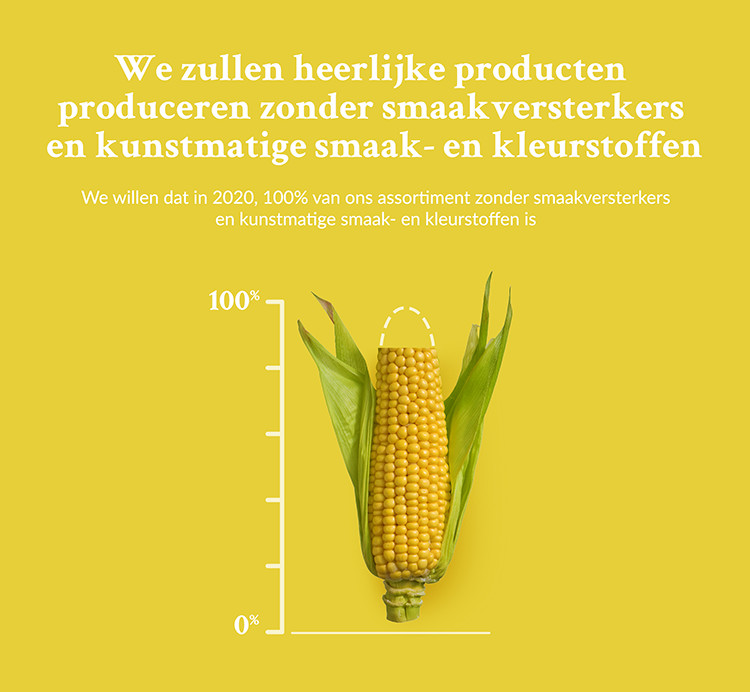 We zullen heerlijke producten produceren zonder smaakversterkers en kunstmatige smaak- en kleurstoffen

We willen dat in 2020, 100% van ons assortiment zonder smaakversterkers en kunstmatige smaak- en kleurstoffen is

100%

0%