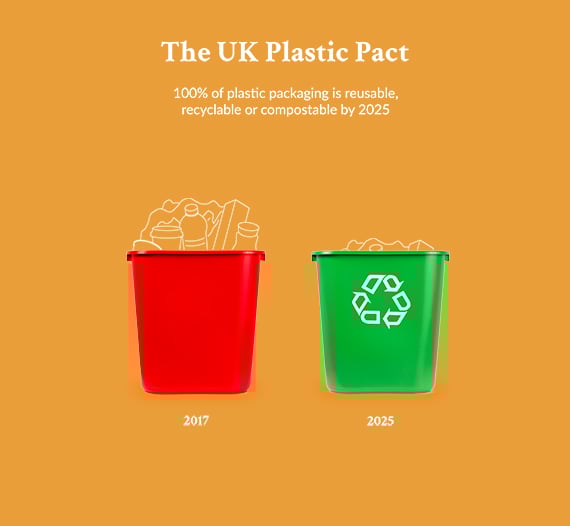 The UK Plastic Pact

100% of plastic packaging is reusable, recyclable or compostable by 2025

2017

2025