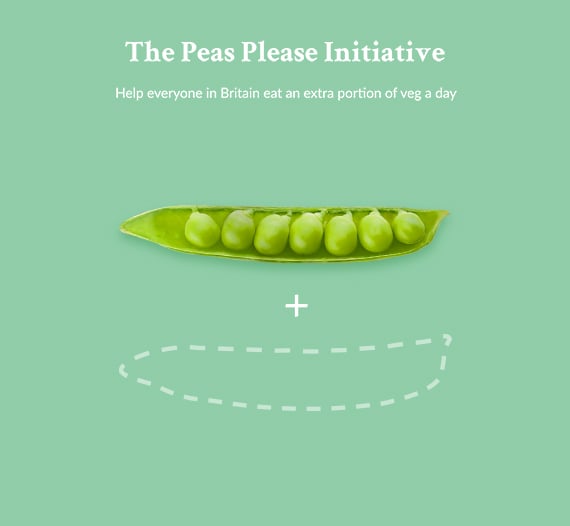 The Peas Please Initiative

Help everyone in Britain eat an extra portion of veg a day

+